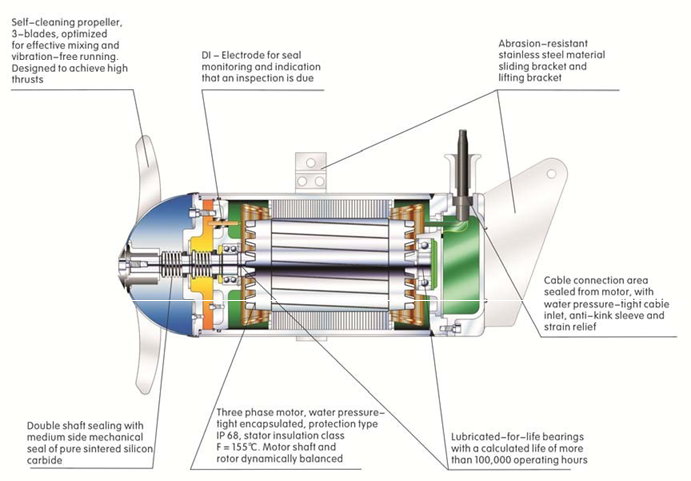 Self-cleaning propeller, 3-blades, optimized for effective mixing and vibration-free running. Designed to achieve high thrusts

DI - Electrode for seal monitoring and indication that an inspection is due

Abrasion-resistant stainless steel material sliding bracket and lifting bracket

Cable connection area sealed from motor, with water pressure-tight cable inlet, anti-kink sleeve and strain relief

Double shaft sealing with medium side mechanical seal of pure sintered silicon carbide

Three phase motor, water pressure-tight encapsulated, protection type IP 68, stator insulation class F = 155℃. Motor shaft and rotor dynamically balanced

Lubricated-for-life bearings with a calculated life of more than 100,000 operating hours