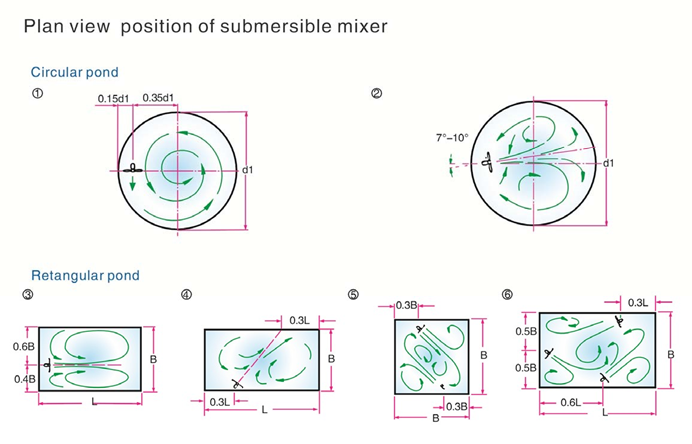 Plan view position of submersible mixer

Circular pond

①

0.15d1

0.35d1

d1

②

7°–10°

d1

Retangular pond

③

0.6B

0.4B

B

L

④

0.3L

B

0.3L

L

⑤

0.3B

B

0.3B

B

⑥

0.3L

0.5B

0.5B

B

0.6L

L